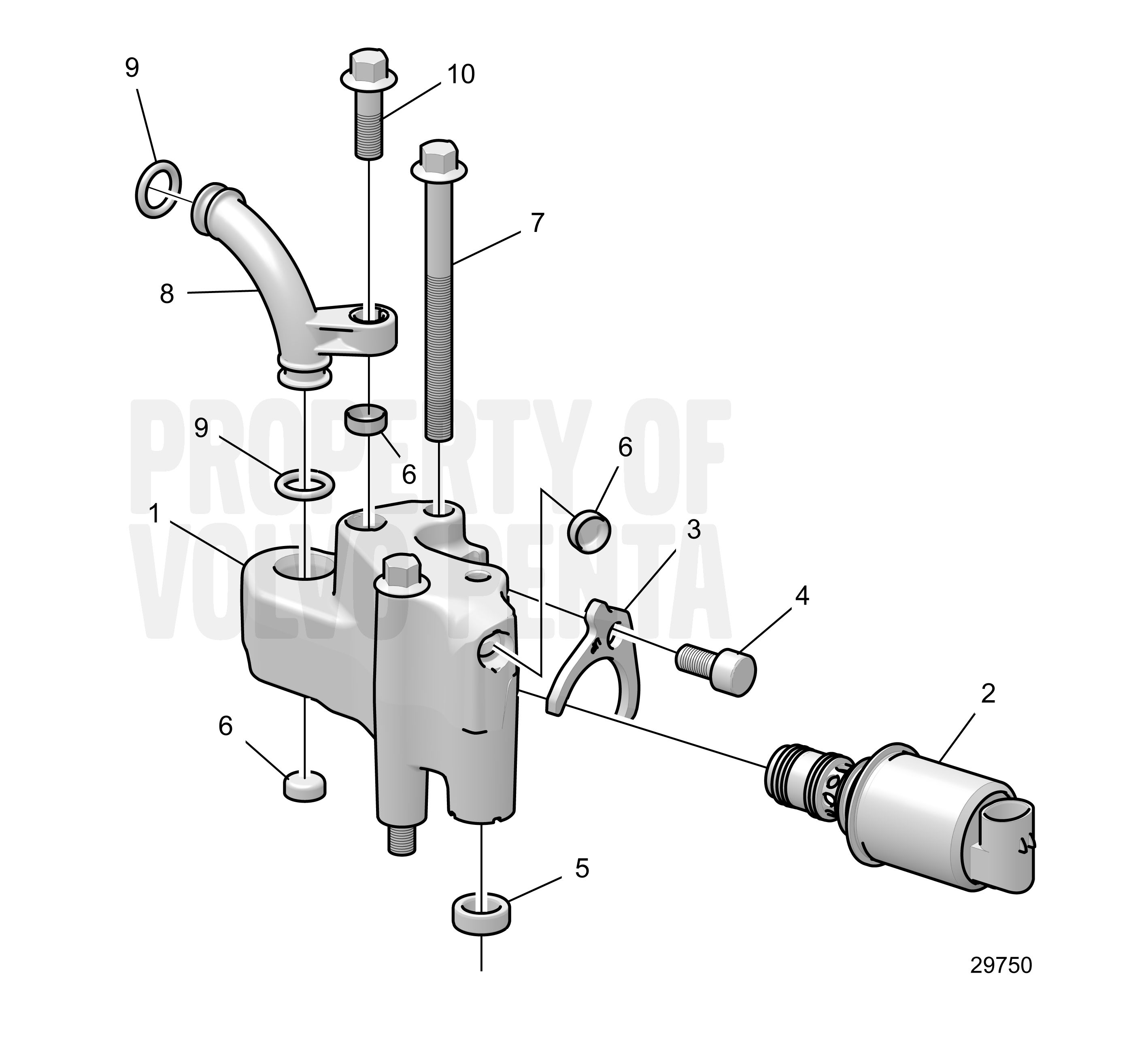 9
10
7
8
PROPERTY OF
VOLVO PENTA
9
6
6
1
3
4
2
6
5
29750