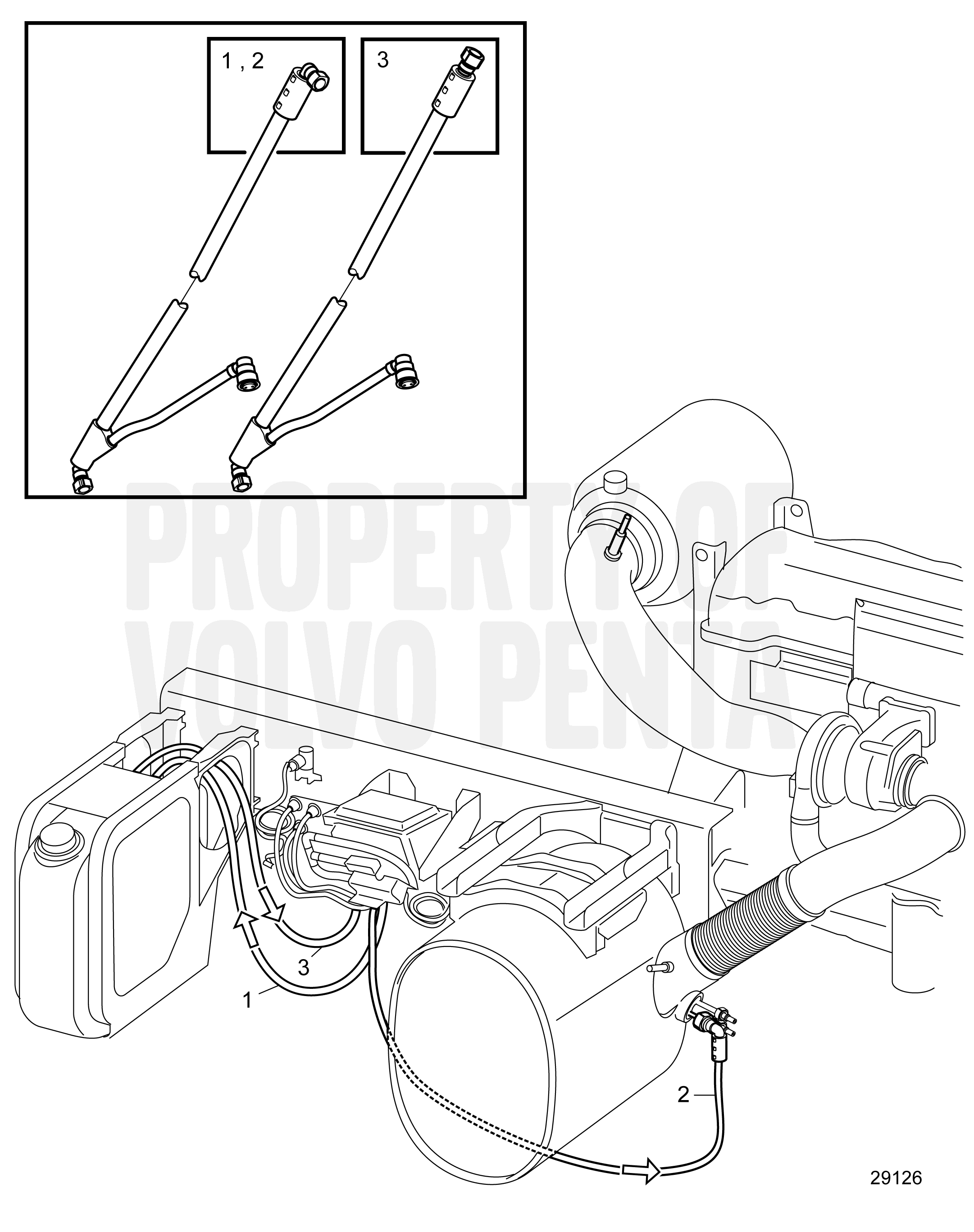 1 , 2

3

PROPERTY OF VOLVO PENTA

3

1

2

29126