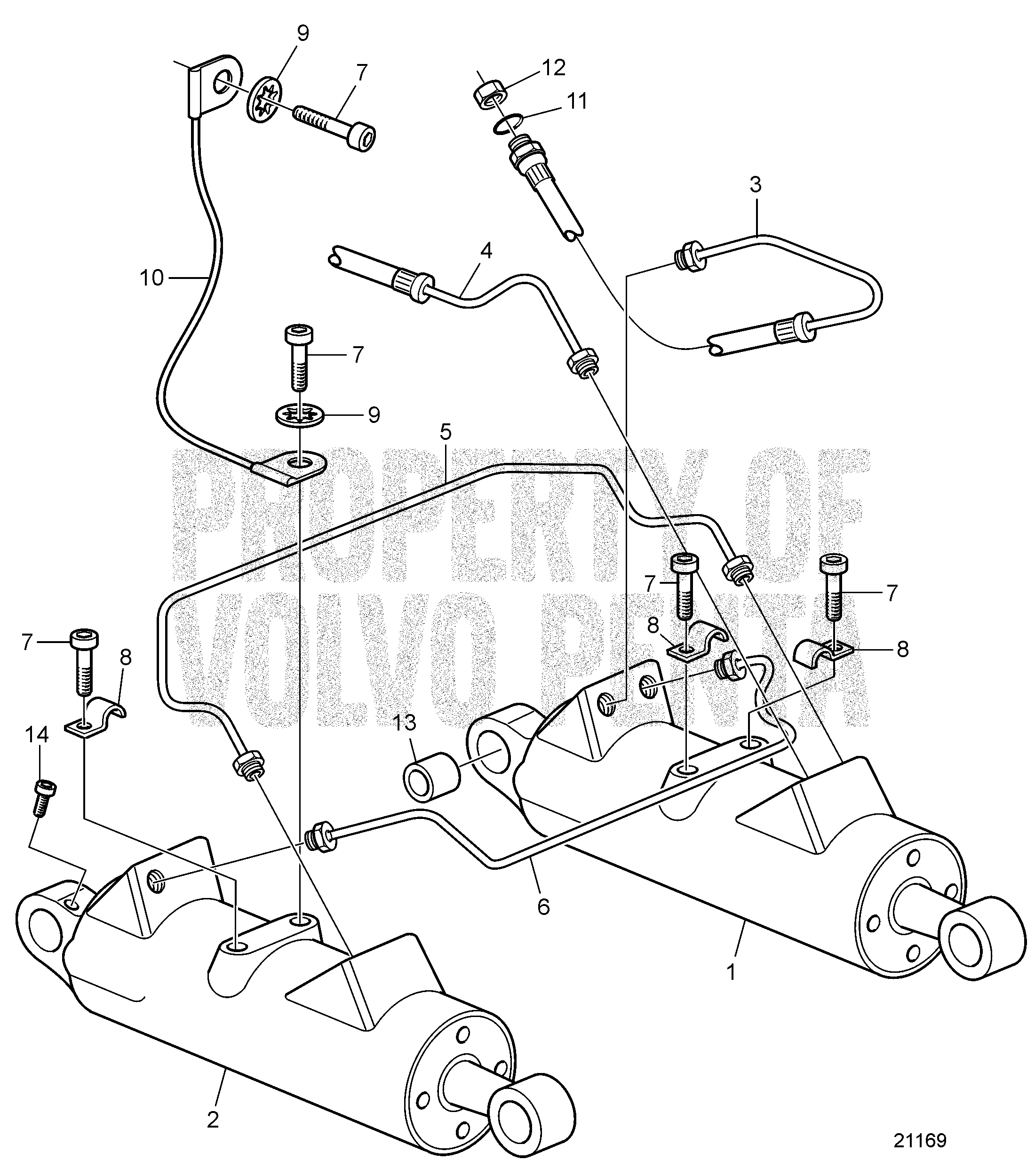 9
7
12
11
3
4
10
7
9
5
PROPERTY OF
VOLVO PENTA
7
7
8
8
7
8
14
13
6
1
2
21169